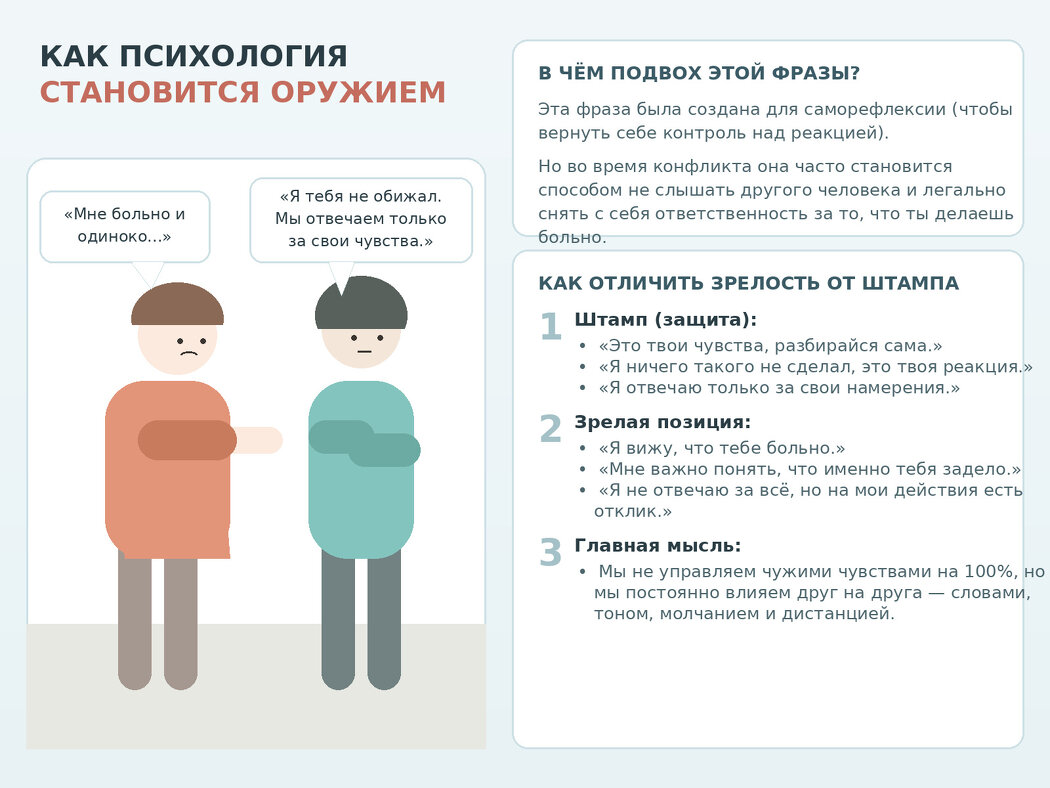 КАК ПСИХОЛОГИЯ
СТАНОВИТСЯ ОРУЖИЕМ

«Мне больно и одиноко...»

«Я тебя не обижал. Мы отвечаем только за свои чувства.»

В ЧЁМ ПОДВОХ ЭТОЙ ФРАЗЫ?

Эта фраза была создана для саморефлексии (чтобы вернуть себе контроль над реакцией).

Но во время конфликта она часто становится способом не слышать другого человека и легально снять с себя ответственность за то, что ты делаешь больно.

КАК ОТЛИЧИТЬ ЗРЕЛОСТЬ ОТ ШТАМПА

1 Штамп (защита):
• «Это твои чувства, разбирайся сама.»
• «Я ничего такого не сделал, это твоя реакция.»
• «Я отвечаю только за свои намерения.»

2 Зрелая позиция:
• «Я вижу, что тебе больно.»
• «Мне важно понять, что именно тебя задело.»
• «Я не отвечаю за всё, но на мои действия есть отклик.»

3 Главная мысль:
• Мы не управляем чужими чувствами на 100%, но мы постоянно влияем друг на друга — словами, тоном, молчанием и дистанцией.